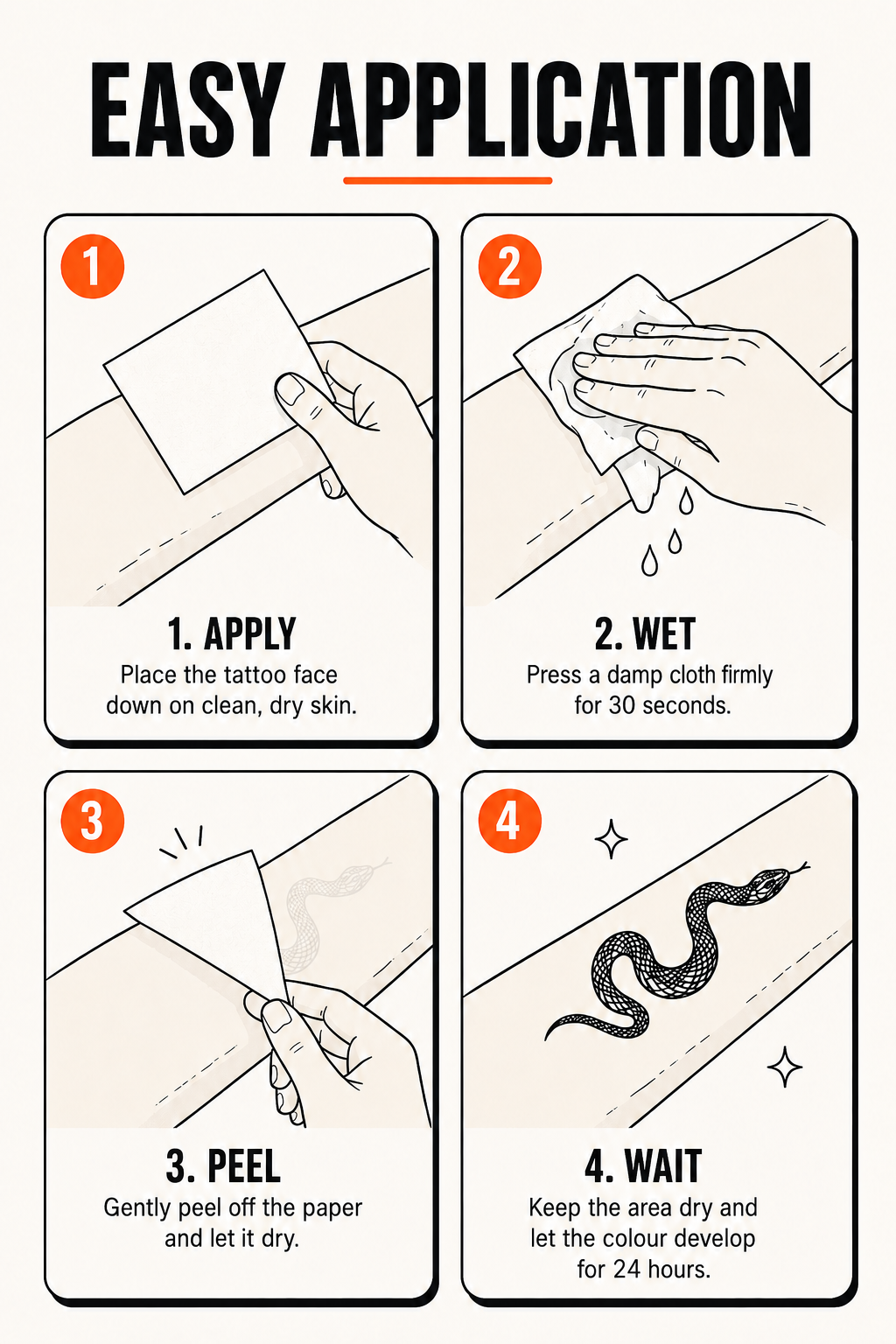 EASY APPLICATION

1

1. APPLY
Place the tattoo face down on clean, dry skin.

2

2. WET
Press a damp cloth firmly for 30 seconds.

3

3. PEEL
Gently peel off the paper and let it dry.

4

4. WAIT
Keep the area dry and let the colour develop for 24 hours.